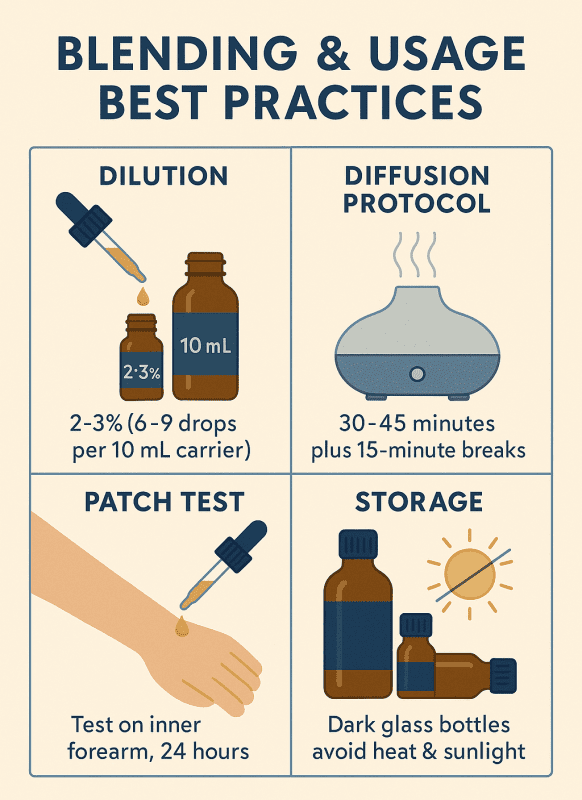 BLENDING & USAGE BEST PRACTICES

DILUTION

2·3%

10 mL

2-3% (6-9 drops per 10 mL carrier)

DIFFUSION PROTOCOL

30-45 minutes plus 15-minute breaks

PATCH TEST

Test on inner forearm, 24 hours

STORAGE

Dark glass bottles avoid heat & sunlight