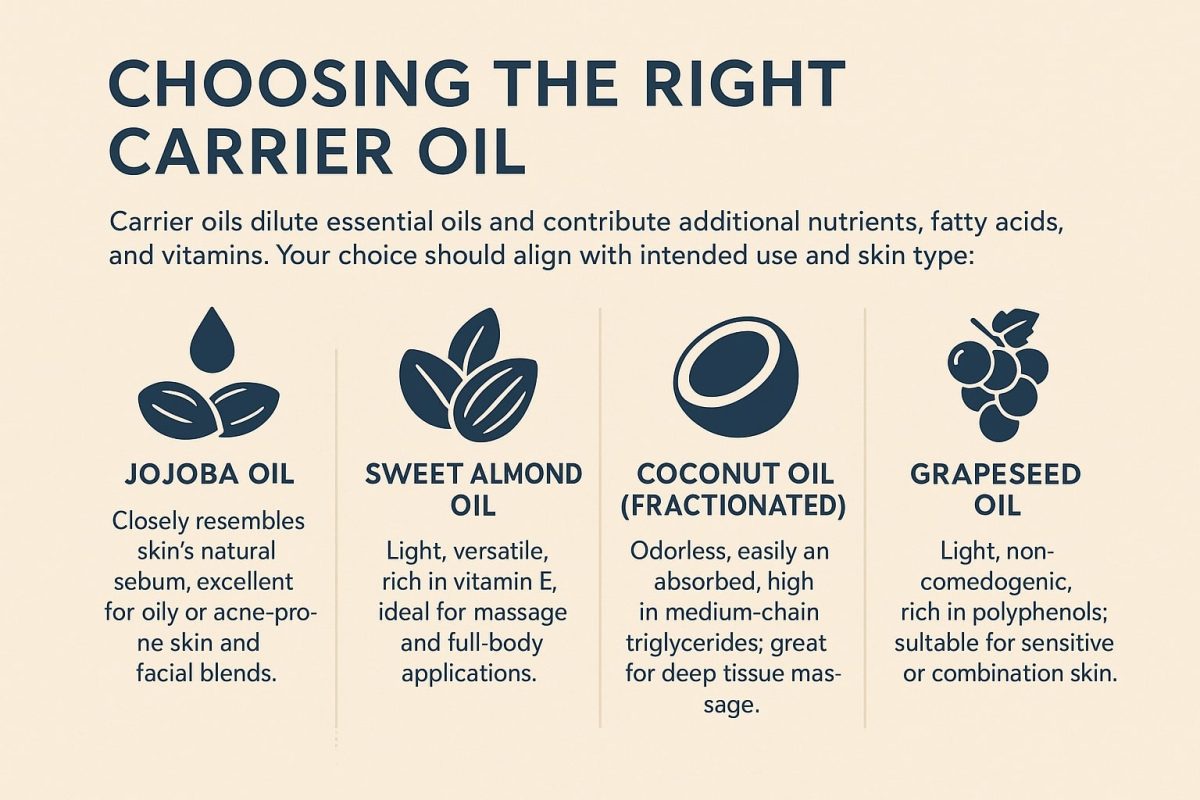 CHOOSING THE RIGHT CARRIER OIL

Carrier oils dilute essential oils and contribute additional nutrients, fatty acids, and vitamins. Your choice should align with intended use and skin type:

JOJOBA OIL

Closely resembles skin's natural sebum, excellent for oily or acne-prone skin and facial blends.

SWEET ALMOND OIL

Light, versatile, rich in vitamin E, ideal for massage and full-body applications.

COCONUT OIL (FRACTIONATED)

Odorless, easily an absorbed, high in medium-chain triglycerides; great for deep tissue massage.

GRAPESEED OIL

Light, non-comedogenic, rich in polyphenols; sultable for sensitive or combination skin.